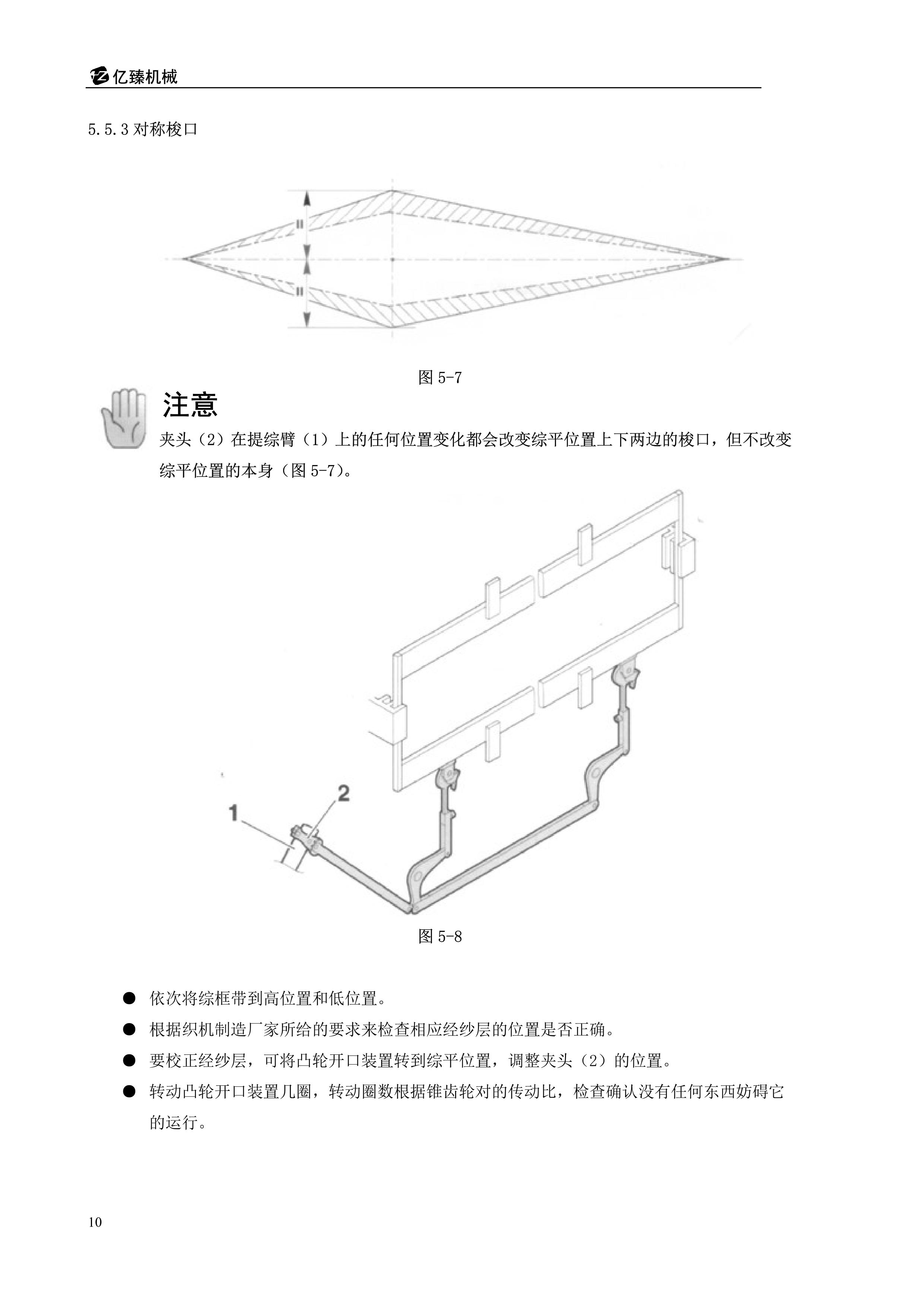 亿臻机械

5.5.3 对称梭口

=

=

图 5-7

注意

夹头（2）在提综臂（1）上的任何位置变化都会改变综平位置上下两边的梭口，但不改变综平位置的本身（图 5-7）。

1

2

图 5-8

● 依次将综框带到高位置和低位置。

● 根据织机制造厂家所给的要求来检查相应经纱层的位置是否正确。

● 要校正经纱层，可将凸轮开口装置转到综平位置，调整夹头（2）的位置。

● 转动凸轮开口装置几圈，转动圈数根据锥齿轮对的传动比，检查确认没有任何东西妨碍它的运行。

10